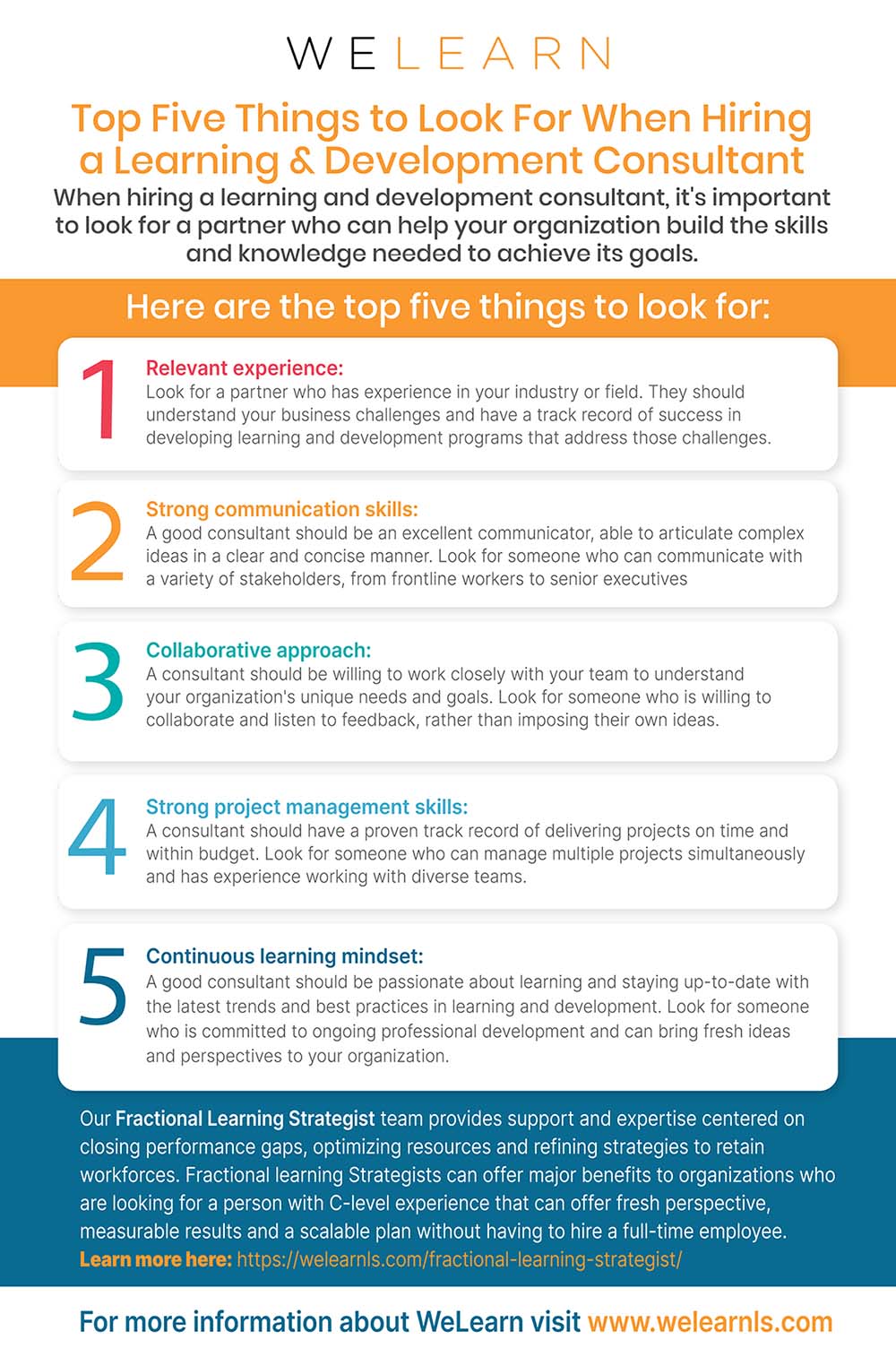 WELEARN

Top Five Things to Look For When Hiring a Learning & Development Consultant

When hiring a learning and development consultant, it's important to look for a partner who can help your organization build the skills and knowledge needed to achieve its goals.

Here are the top five things to look for:

1
Relevant experience:
Look for a partner who has experience in your industry or field. They should understand your business challenges and have a track record of success in developing learning and development programs that address those challenges.

2
Strong communication skills:
A good consultant should be an excellent communicator, able to articulate complex ideas in a clear and concise manner. Look for someone who can communicate with a variety of stakeholders, from frontline workers to senior executives

3
Collaborative approach:
A consultant should be willing to work closely with your team to understand your organization's unique needs and goals. Look for someone who is willing to collaborate and listen to feedback, rather than imposing their own ideas.

4
Strong project management skills:
A consultant should have a proven track record of delivering projects on time and within budget. Look for someone who can manage multiple projects simultaneously and has experience working with diverse teams.

5
Continuous learning mindset:
A good consultant should be passionate about learning and staying up-to-date with the latest trends and best practices in learning and development. Look for someone who is committed to ongoing professional development and can bring fresh ideas and perspectives to your organization.

Our Fractional Learning Strategist team provides support and expertise centered on closing performance gaps, optimizing resources and refining strategies to retain workforces. Fractional learning Strategists can offer major benefits to organizations who are looking for a person with C-level experience that can offer fresh perspective, measurable results and a scalable plan without having to hire a full-time employee.
Learn more here: https://welearnls.com/fractional-learning-strategist/

For more information about WeLearn visit www.welearnls.com