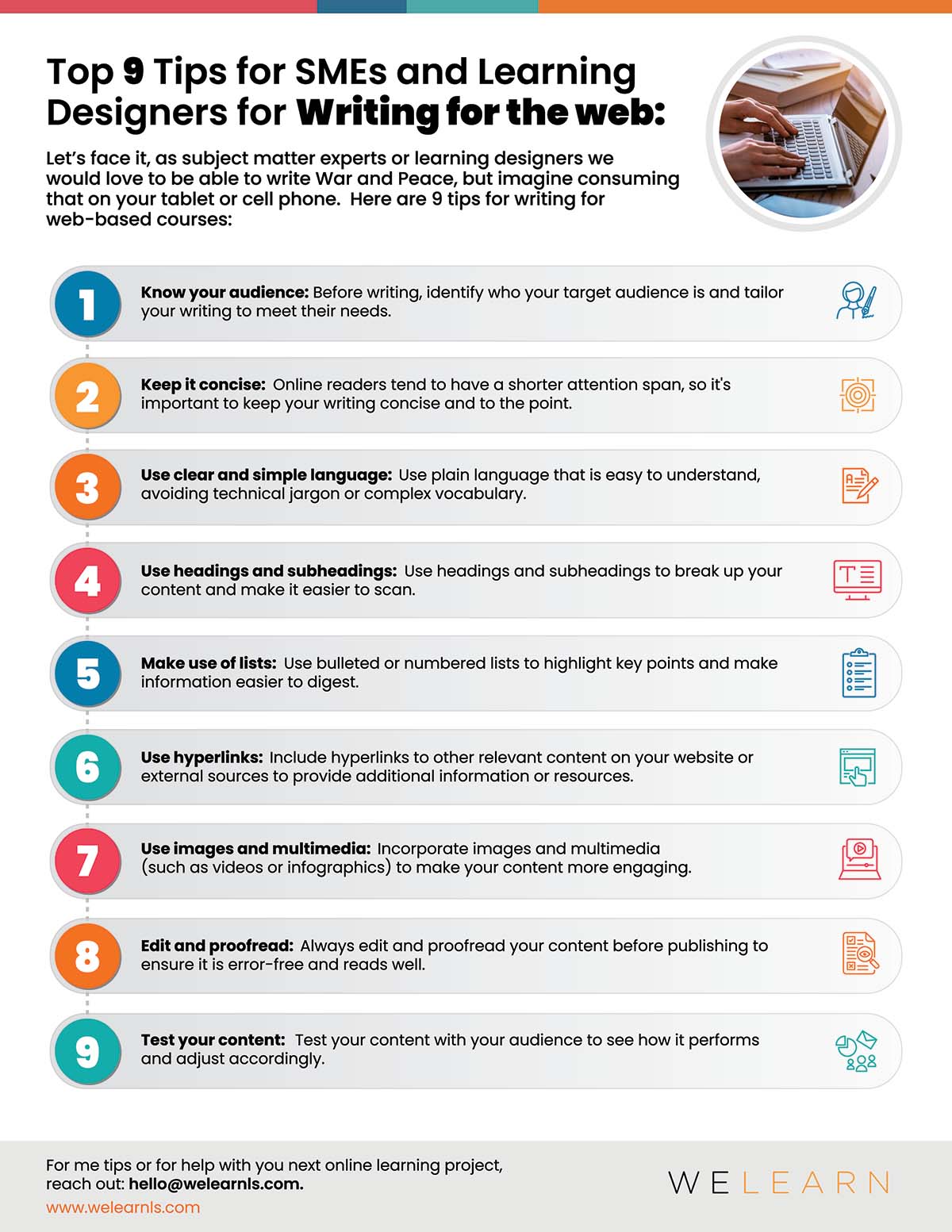 Top 9 Tips for SMEs and Learning Designers for Writing for the web:

Let's face it, as subject matter experts or learning designers we would love to be able to write War and Peace, but imagine consuming that on your tablet or cell phone. Here are 9 tips for writing for web-based courses:

1 Know your audience: Before writing, identify who your target audience is and tailor your writing to meet their needs.

2 Keep it concise: Online readers tend to have a shorter attention span, so it's important to keep your writing concise and to the point.

3 Use clear and simple language: Use plain language that is easy to understand, avoiding technical jargon or complex vocabulary.

4 Use headings and subheadings: Use headings and subheadings to break up your content and make it easier to scan.

5 Make use of lists: Use bulleted or numbered lists to highlight key points and make information easier to digest.

6 Use hyperlinks: Include hyperlinks to other relevant content on your website or external sources to provide additional information or resources.

7 Use images and multimedia: Incorporate images and multimedia (such as videos or infographics) to make your content more engaging.

8 Edit and proofread: Always edit and proofread your content before publishing to ensure it is error-free and reads well.

9 Test your content: Test your content with your audience to see how it performs and adjust accordingly.

For me tips or for help with you next online learning project, reach out: hello@welearnls.com.
www.welearnls.com

WELEARN