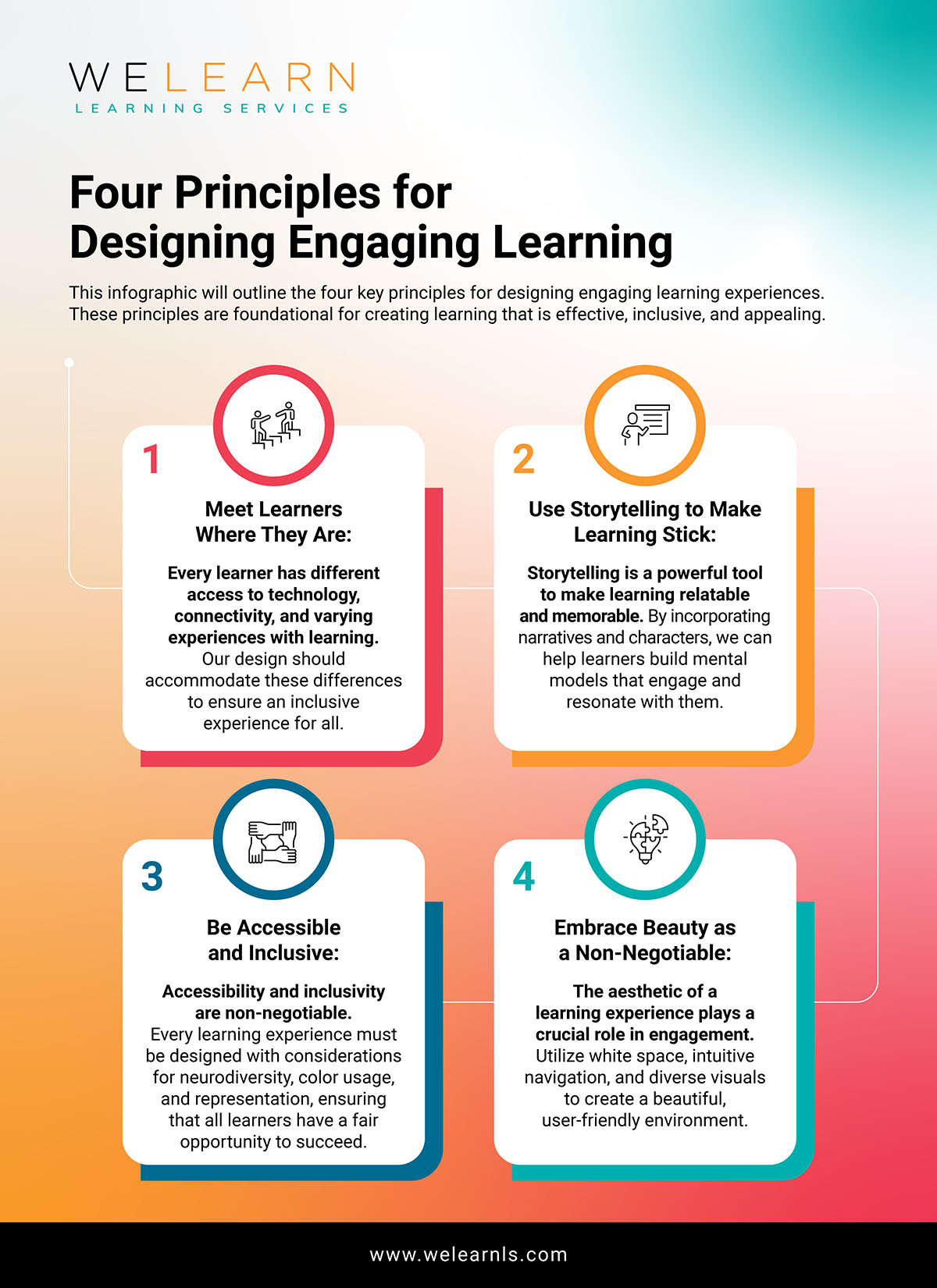 WELEARN
LEARNING SERVICES

Four Principles for Designing Engaging Learning

This infographic will outline the four key principles for designing engaging learning experiences. These principles are foundational for creating learning that is effective, inclusive, and appealing.

1

Meet Learners Where They Are:

Every learner has different access to technology, connectivity, and varying experiences with learning. Our design should accommodate these differences to ensure an inclusive experience for all.

2

Use Storytelling to Make Learning Stick:

Storytelling is a powerful tool to make learning relatable and memorable. By incorporating narratives and characters, we can help learners build mental models that engage and resonate with them.

3

Be Accessible and Inclusive:

Accessibility and inclusivity are non-negotiable. Every learning experience must be designed with considerations for neurodiversity, color usage, and representation, ensuring that all learners have a fair opportunity to succeed.

4

Embrace Beauty as a Non-Negotiable:

The aesthetic of a learning experience plays a crucial role in engagement. Utilize white space, intuitive navigation, and diverse visuals to create a beautiful, user-friendly environment.

www.welearnls.com