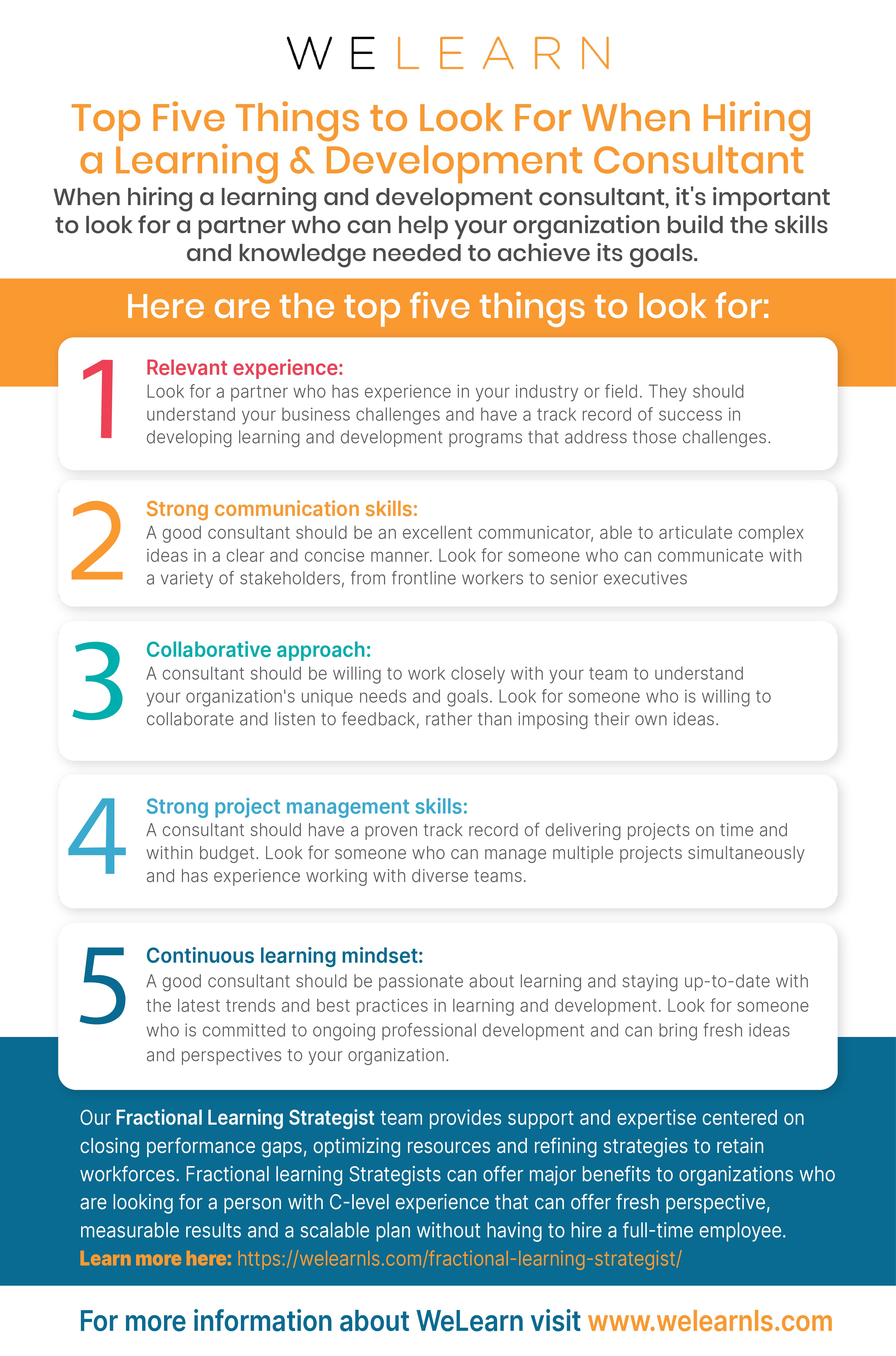 WELEARN

Top Five Things to Look For When Hiring a Learning & Development Consultant

When hiring a learning and development consultant, it's important to look for a partner who can help your organization build the skills and knowledge needed to achieve its goals.

Here are the top five things to look for:

1

Relevant experience:
Look for a partner who has experience in your industry or field. They should understand your business challenges and have a track record of success in developing learning and development programs that address those challenges.

2

Strong communication skills:
A good consultant should be an excellent communicator, able to articulate complex ideas in a clear and concise manner. Look for someone who can communicate with a variety of stakeholders, from frontline workers to senior executives

3

Collaborative approach:
A consultant should be willing to work closely with your team to understand your organization's unique needs and goals. Look for someone who is willing to collaborate and listen to feedback, rather than imposing their own ideas.

4

Strong project management skills:
A consultant should have a proven track record of delivering projects on time and within budget. Look for someone who can manage multiple projects simultaneously and has experience working with diverse teams.

5

Continuous learning mindset:
A good consultant should be passionate about learning and staying up-to-date with the latest trends and best practices in learning and development. Look for someone who is committed to ongoing professional development and can bring fresh ideas and perspectives to your organization.

Our Fractional Learning Strategist team provides support and expertise centered on closing performance gaps, optimizing resources and refining strategies to retain workforces. Fractional learning Strategists can offer major benefits to organizations who are looking for a person with C-level experience that can offer fresh perspective, measurable results and a scalable plan without having to hire a full-time employee.
Learn more here: https://welearnls.com/fractional-learning-strategist/

For more information about WeLearn visit www.welearnls.com