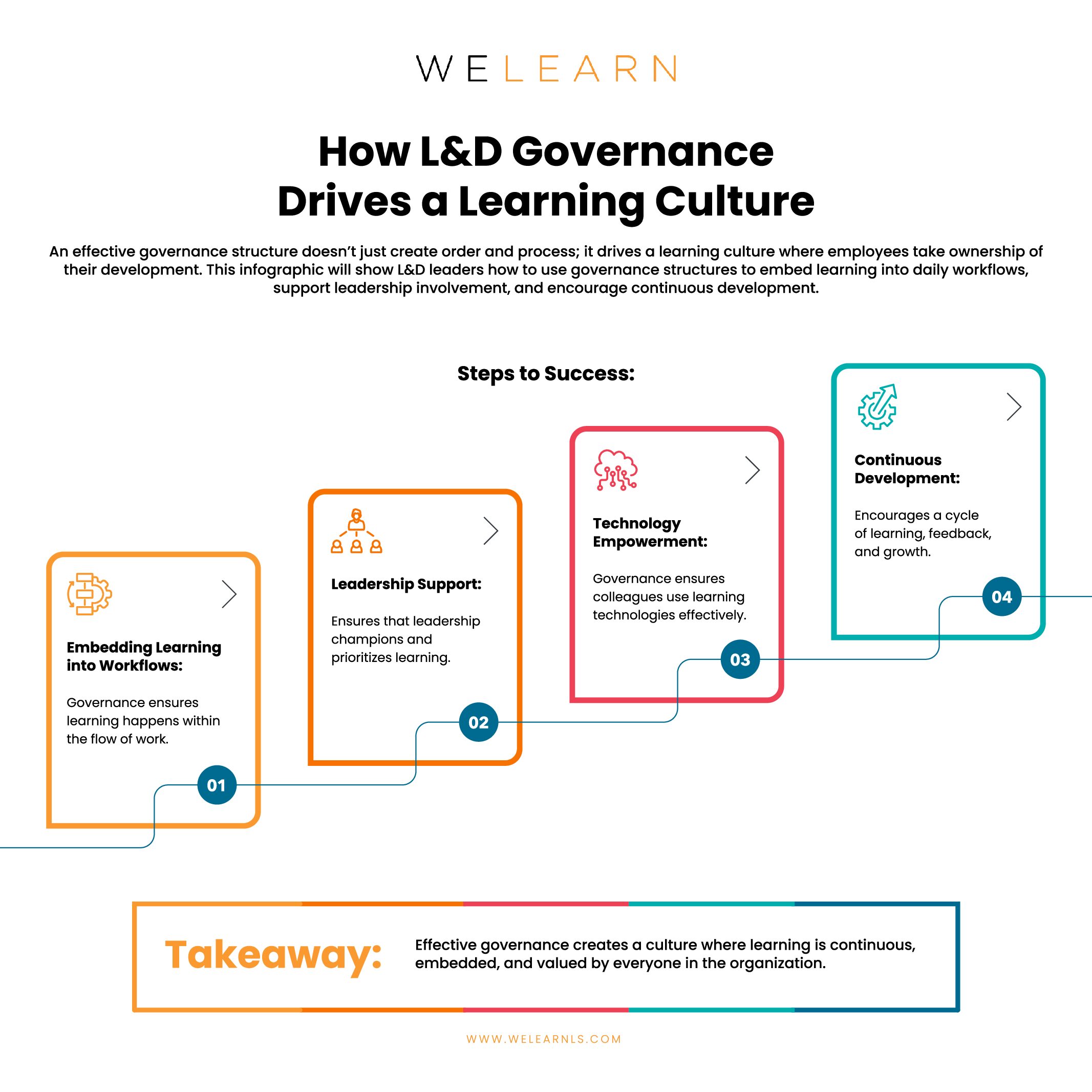 WELEARN

How L&D Governance Drives a Learning Culture

An effective governance structure doesn't just create order and process; it drives a learning culture where employees take ownership of their development. This infographic will show L&D leaders how to use governance structures to embed learning into daily workflows, support leadership involvement, and encourage continuous development.

Steps to Success:

Embedding Learning into Workflows:

Governance ensures learning happens within the flow of work.

01

Leadership Support:

Ensures that leadership champions and prioritizes learning.

02

Technology Empowerment:

Governance ensures colleagues use learning technologies effectively.

03

Continuous Development:

Encourages a cycle of learning, feedback, and growth.

04

Takeaway:

Effective governance creates a culture where learning is continuous, embedded, and valued by everyone in the organization.

WWW.WELEARNLS.COM