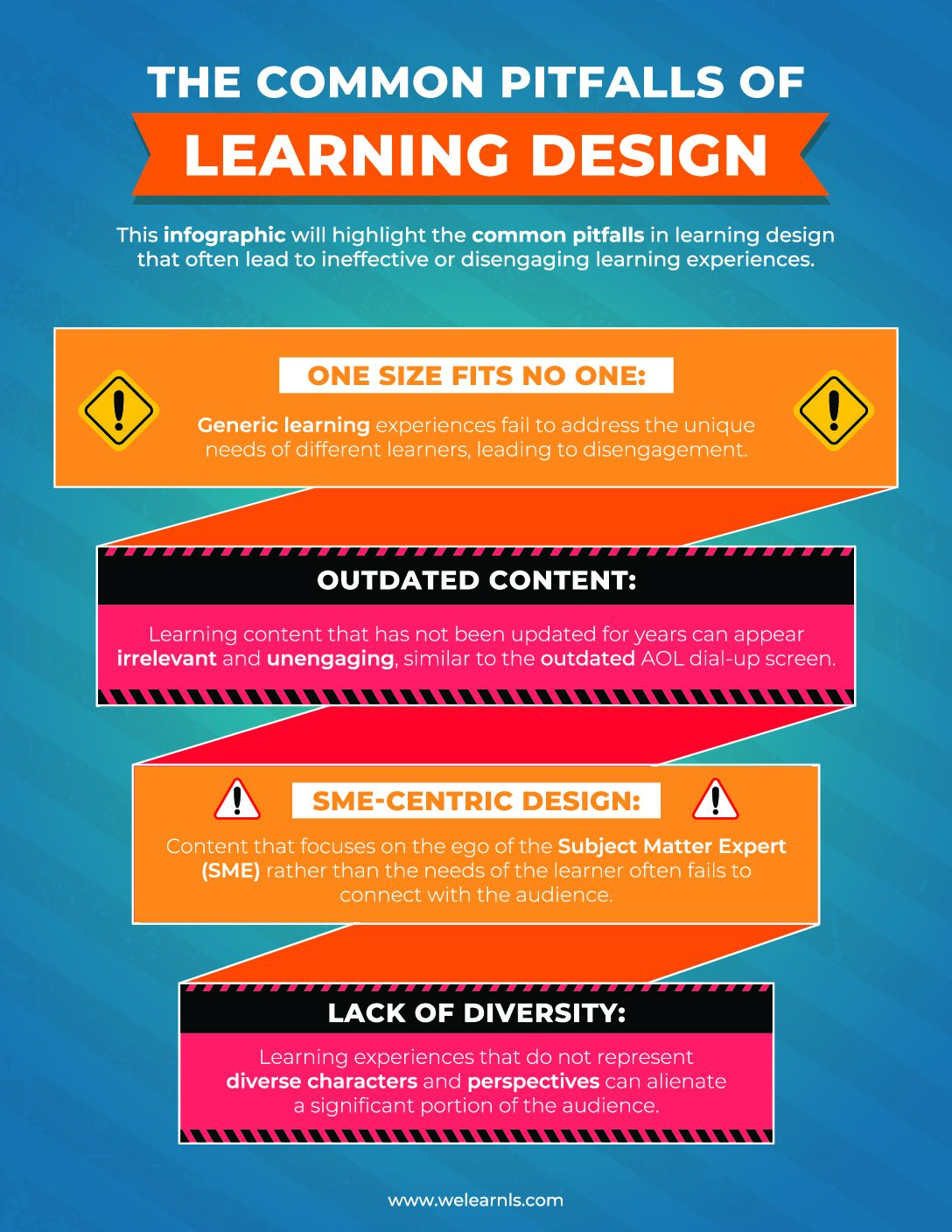 THE COMMON PITFALLS OF

LEARNING DESIGN

This infographic will highlight the common pitfalls in learning design that often lead to ineffective or disengaging learning experiences.

ONE SIZE FITS NO ONE:

Generic learning experiences fail to address the unique needs of different learners, leading to disengagement.

OUTDATED CONTENT:

Learning content that has not been updated for years can appear irrelevant and unengaging, similar to the outdated AOL dial-up screen.

SME-CENTRIC DESIGN:

Content that focuses on the ego of the Subject Matter Expert (SME) rather than the needs of the learner often fails to connect with the audience.

LACK OF DIVERSITY:

Learning experiences that do not represent diverse characters and perspectives can alienate a significant portion of the audience.

www.welearnls.com