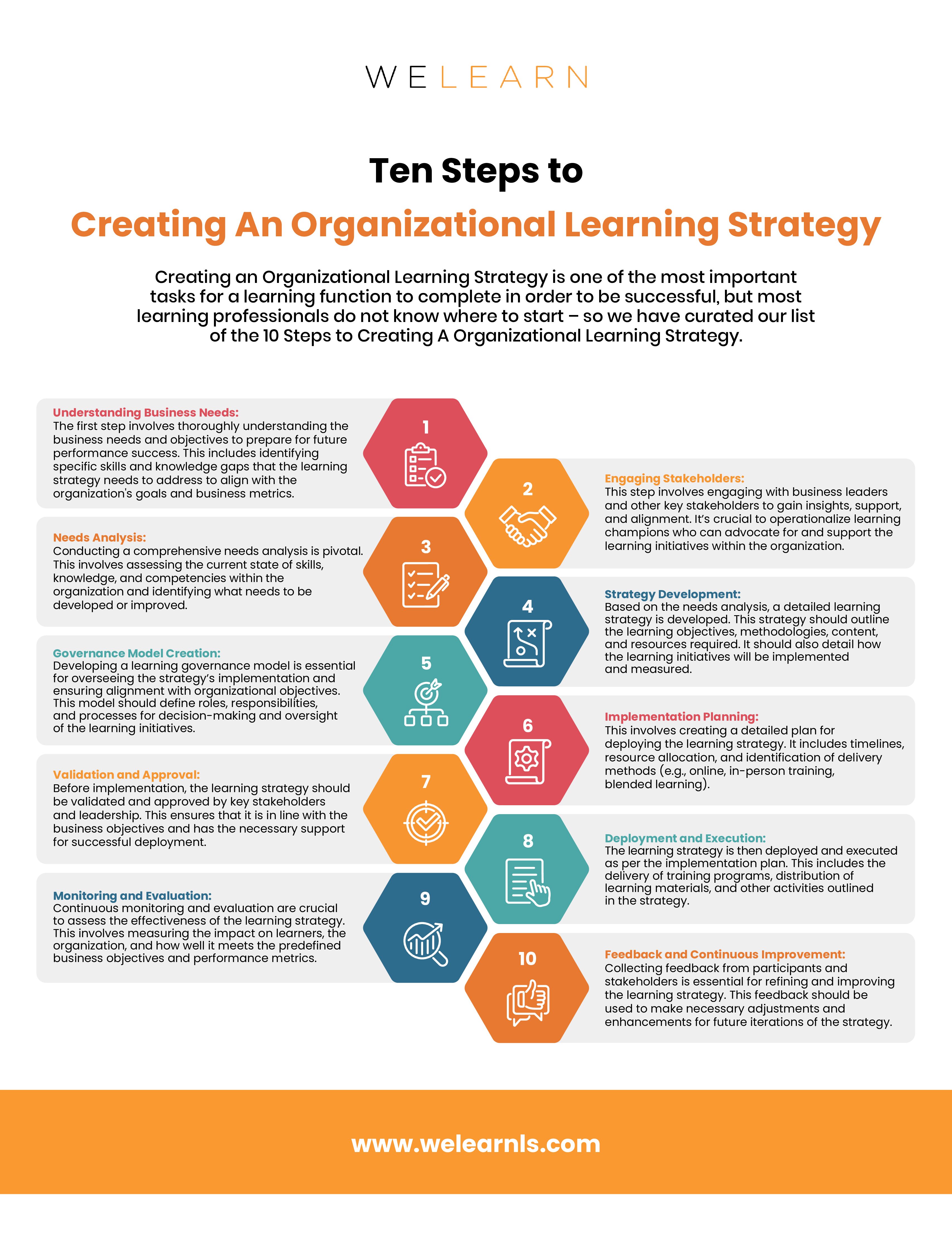 WELEARN

Ten Steps to

Creating An Organizational Learning Strategy

Creating an Organizational Learning Strategy is one of the most important tasks for a learning function to complete in order to be successful, but most learning professionals do not know where to start – so we have curated our list of the 10 Steps to Creating A Organizational Learning Strategy.

1

Understanding Business Needs:
The first step involves thoroughly understanding the business needs and objectives to prepare for future performance success. This includes identifying specific skills and knowledge gaps that the learning strategy needs to address to align with the organization's goals and business metrics.

2

Engaging Stakeholders:
This step involves engaging with business leaders and other key stakeholders to gain insights, support, and alignment. It's crucial to operationalize learning champions who can advocate for and support the learning initiatives within the organization.

3

Needs Analysis:
Conducting a comprehensive needs analysis is pivotal. This involves assessing the current state of skills, knowledge, and competencies within the organization and identifying what needs to be developed or improved.

4

Strategy Development:
Based on the needs analysis, a detailed learning strategy is developed. This strategy should outline the learning objectives, methodologies, content, and resources required. It should also detail how the learning initiatives will be implemented and measured.

5

Governance Model Creation:
Developing a learning governance model is essential for overseeing the strategy's implementation and ensuring alignment with organizational objectives. This model should define roles, responsibilities, and processes for decision-making and oversight of the learning initiatives.

6

Implementation Planning:
This involves creating a detailed plan for deploying the learning strategy. It includes timelines, resource allocation, and identification of delivery methods (e.g., online, in-person training, blended learning).

7

Validation and Approval:
Before implementation, the learning strategy should be validated and approved by key stakeholders and leadership. This ensures that it is in line with the business objectives and has the necessary support for successful deployment.

8

Deployment and Execution:
The learning strategy is then deployed and executed as per the implementation plan. This includes the delivery of training programs, distribution of learning materials, and other activities outlined in the strategy.

9

Monitoring and Evaluation:
Continuous monitoring and evaluation are crucial to assess the effectiveness of the learning strategy. This involves measuring the impact on learners, the organization, and how well it meets the predefined business objectives and performance metrics.

10

Feedback and Continuous Improvement:
Collecting feedback from participants and stakeholders is essential for refining and improving the learning strategy. This feedback should be used to make necessary adjustments and enhancements for future iterations of the strategy.

www.welearnls.com